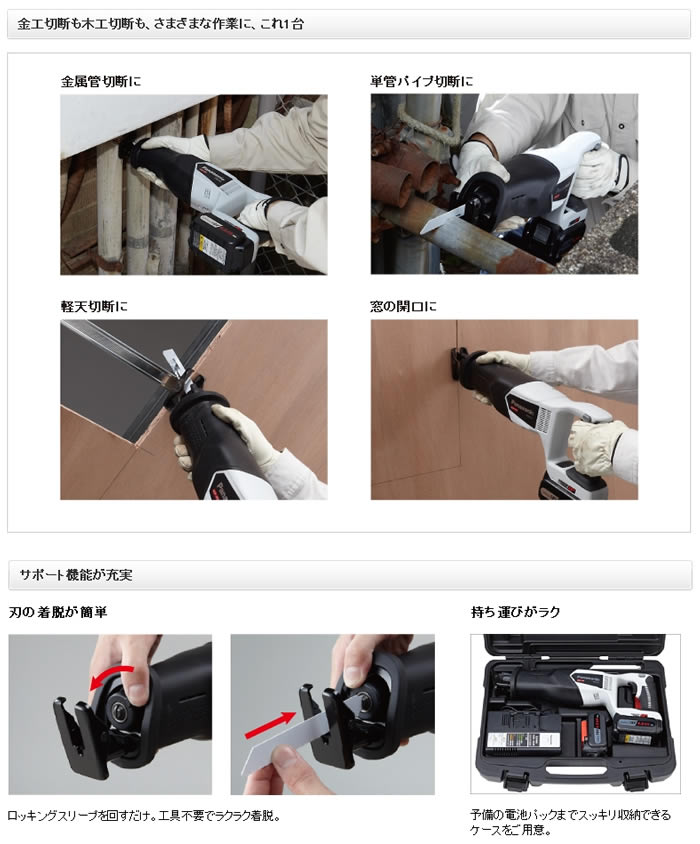 金工切断も木工切断も、さまざまな作業に、これ1台

金属管切断に

単管パイプ切断に

軽天切断に

窓の開口に

サポート機能が充実

刃の着脱が簡単

ロッキングスリーブを回すだけ。工具不要でラクラク着脱。

持ち運びがラク

予備の電池パックまでスッキリ収納できるケースをご用意。